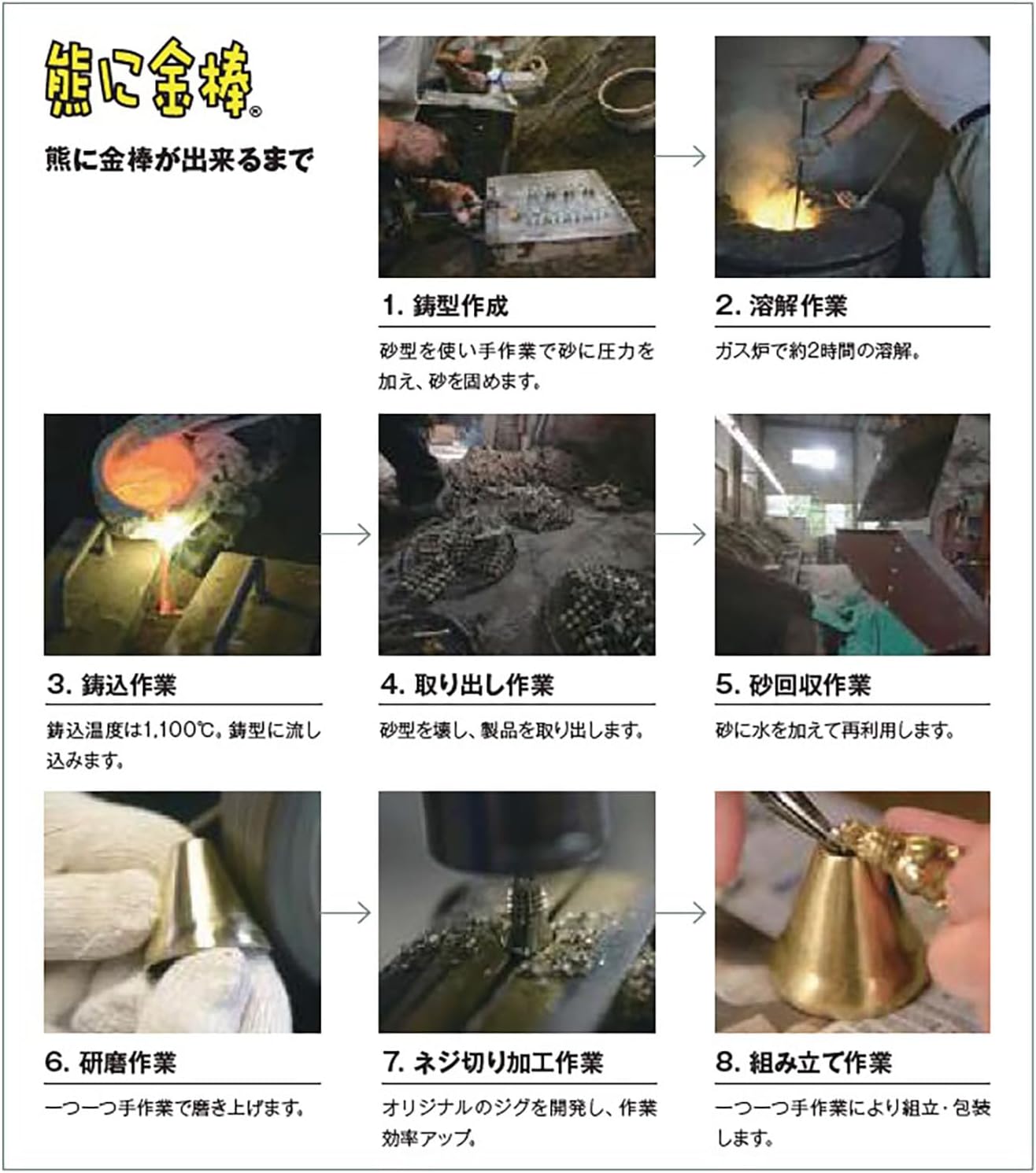 熊に金棒®

熊に金棒が出来るまで

1. 鋳型作成

砂型を使い手作業で砂に圧力を加え、砂を固めます。

2. 溶解作業

ガス炉で約2時間の溶解。

3. 鋳込作業

鋳込温度は1,100℃。鋳型に流し込みます。

4. 取り出し作業

砂型を壊し、製品を取り出します。

5. 砂回収作業

砂に水を加えて再利用します。

6. 研磨作業

一つ一つ手作業で磨き上げます。

7. ネジ切り加工作業

オリジナルのジグを開発し、作業効率アップ。

8. 組み立て作業

一つ一つ手作業により組立・包装します。